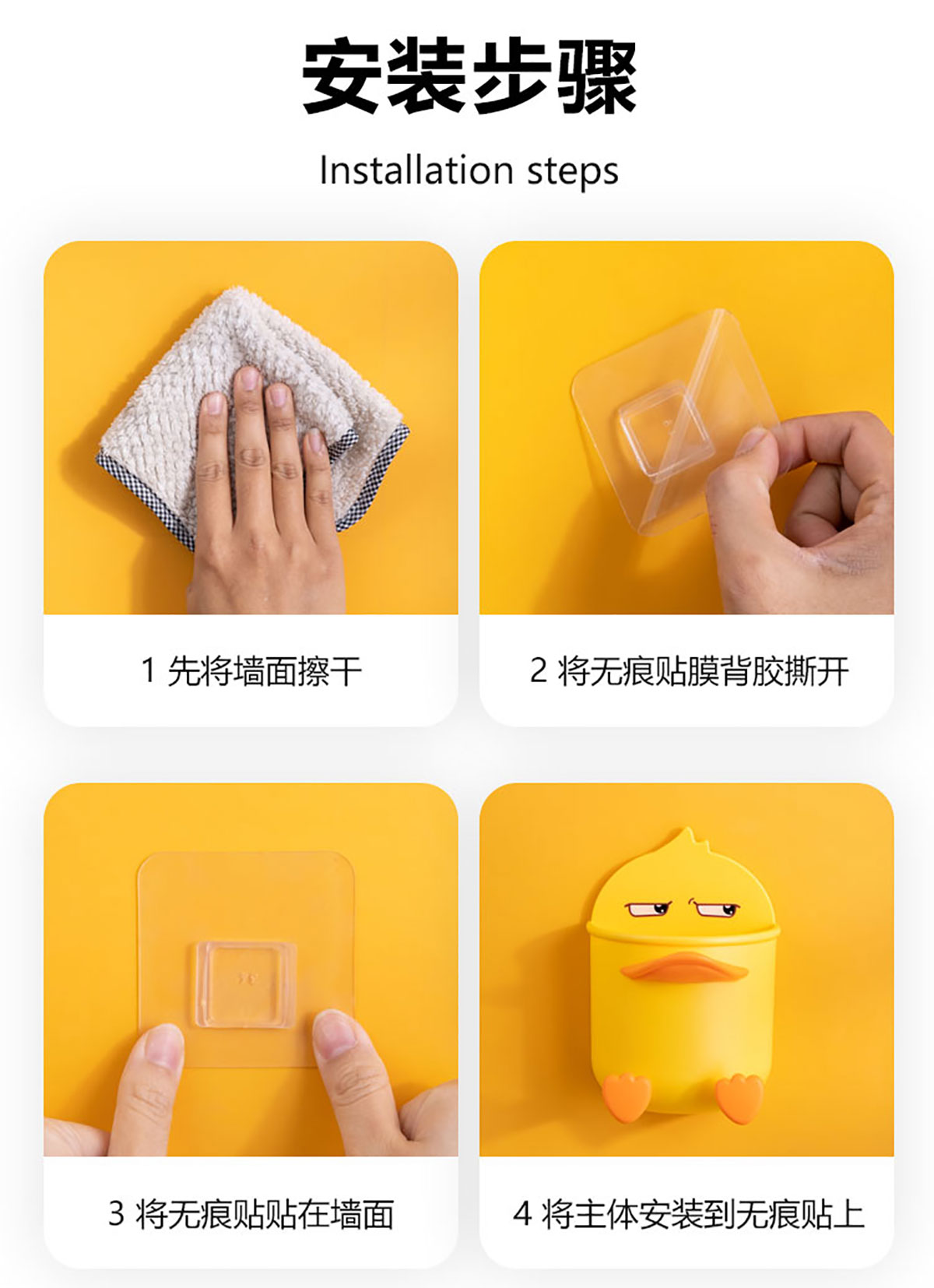 安装步骤

Installation steps

1 先将墙面擦干

2 将无痕贴膜背胶撕开

3 将无痕贴贴在墙面

4 将主体安装到无痕贴上